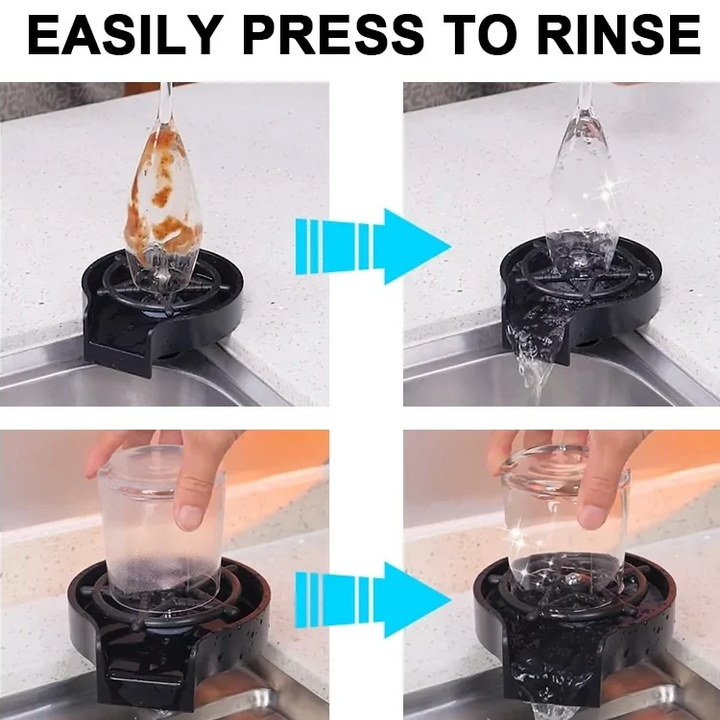 EASILY PRESS TO RINSE